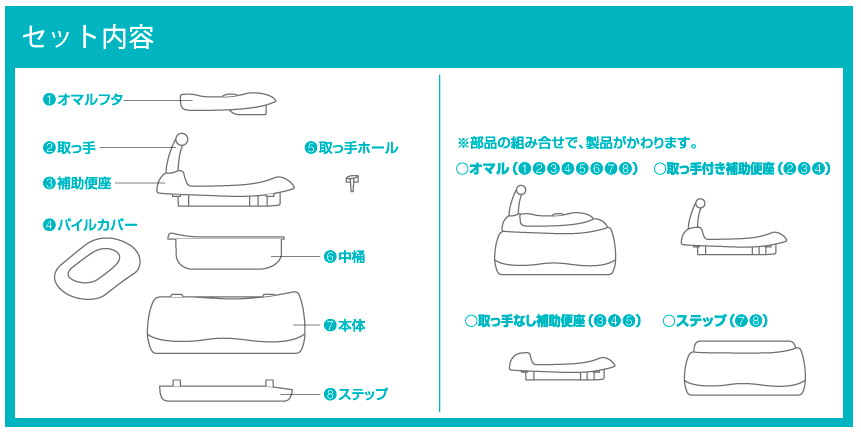 セット内容

❶オマルフタ

❷取っ手

❸補助便座

❹パイルカバー

❺取っ手ホール

❻中桶

❼本体

❽ステップ

※部品の組み合せで、製品がかわります。

○オマル（❶❷❸❹❺❻❼❽）

○取っ手付き補助便座（❷❸❹）

○取っ手なし補助便座（❸❹❺）

○ステップ（❼❽）